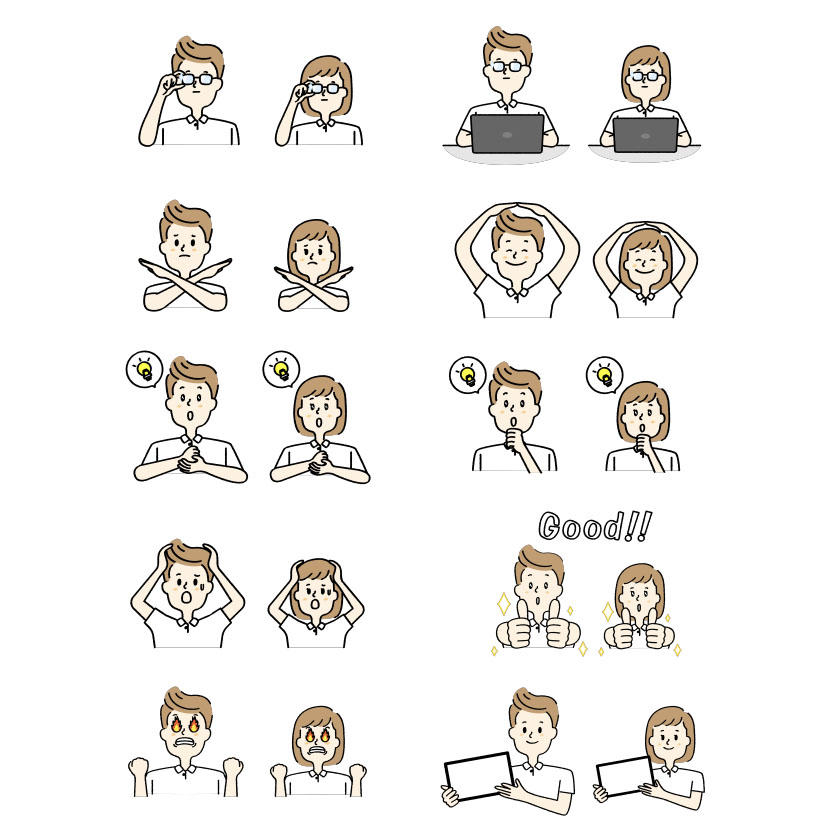 Good!!